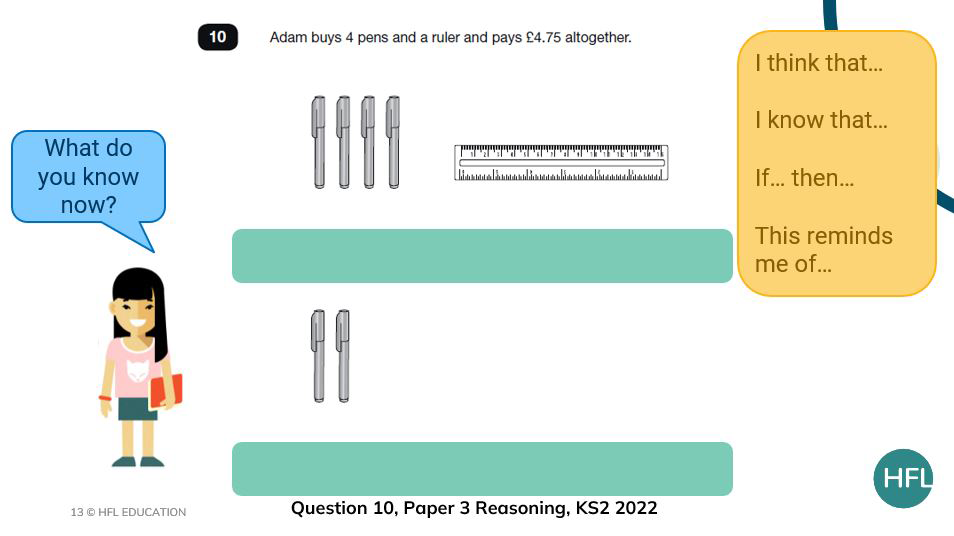 10 Adam buys 4 pens and a ruler and pays £4.75 altogether.

What do you know now?

I think that…

I know that…

If… then…

This reminds me of…

HFL

13 © HFL EDUCATION

Question 10, Paper 3 Reasoning, KS2 2022